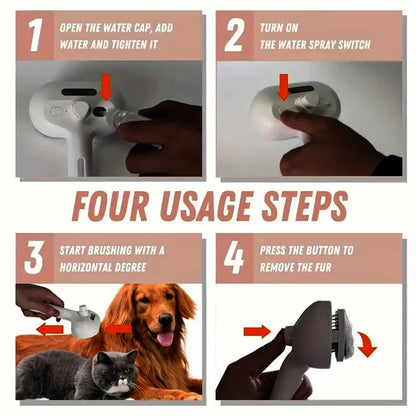 1 OPEN THE WATER CAP, ADD WATER AND TIGHTEN IT

2 TURN ON THE WATER SPRAY SWITCH

FOUR USAGE STEPS

3 START BRUSHING WITH A HORIZONTAL DEGREE

4 PRESS THE BUTTON TO REMOVE THE FUR